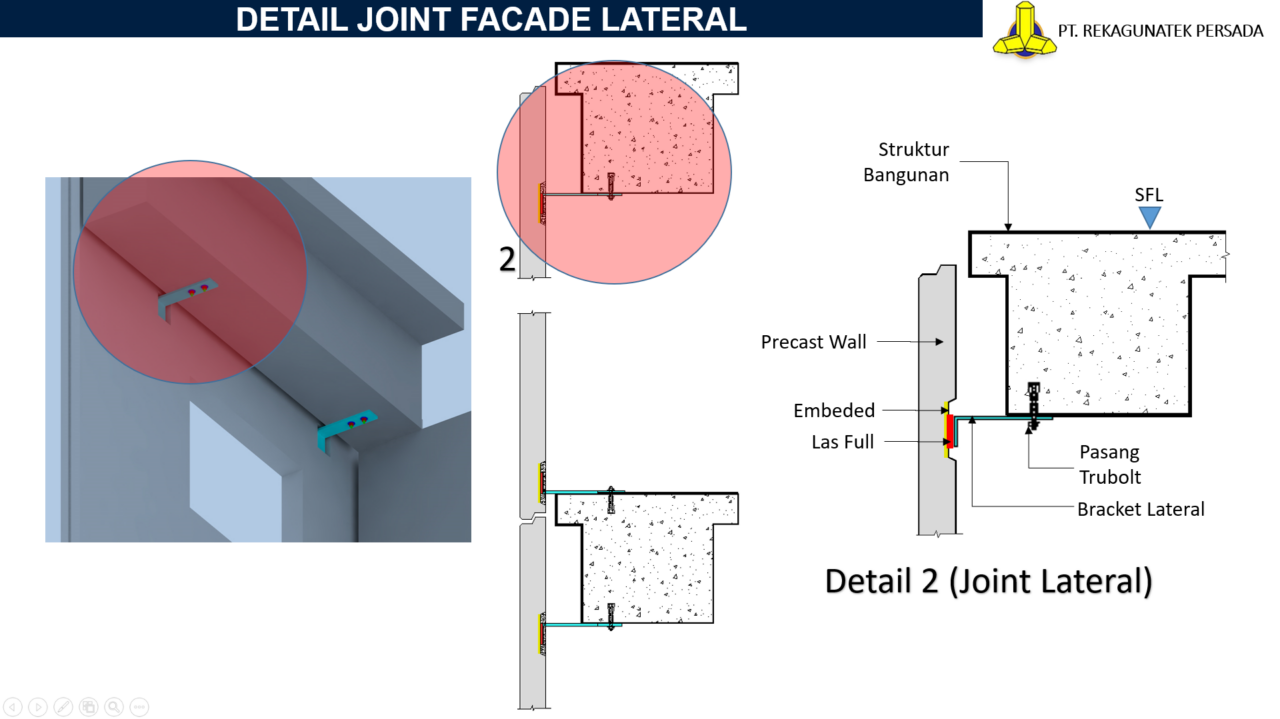 DETAIL JOINT FACADE LATERAL

PT. REKAGUNATEK PERSADA

2

Struktur Bangunan

SFL

Precast Wall

Embeded

Las Full

Pasang Trubolt

Bracket Lateral

Detail 2 (Joint Lateral)