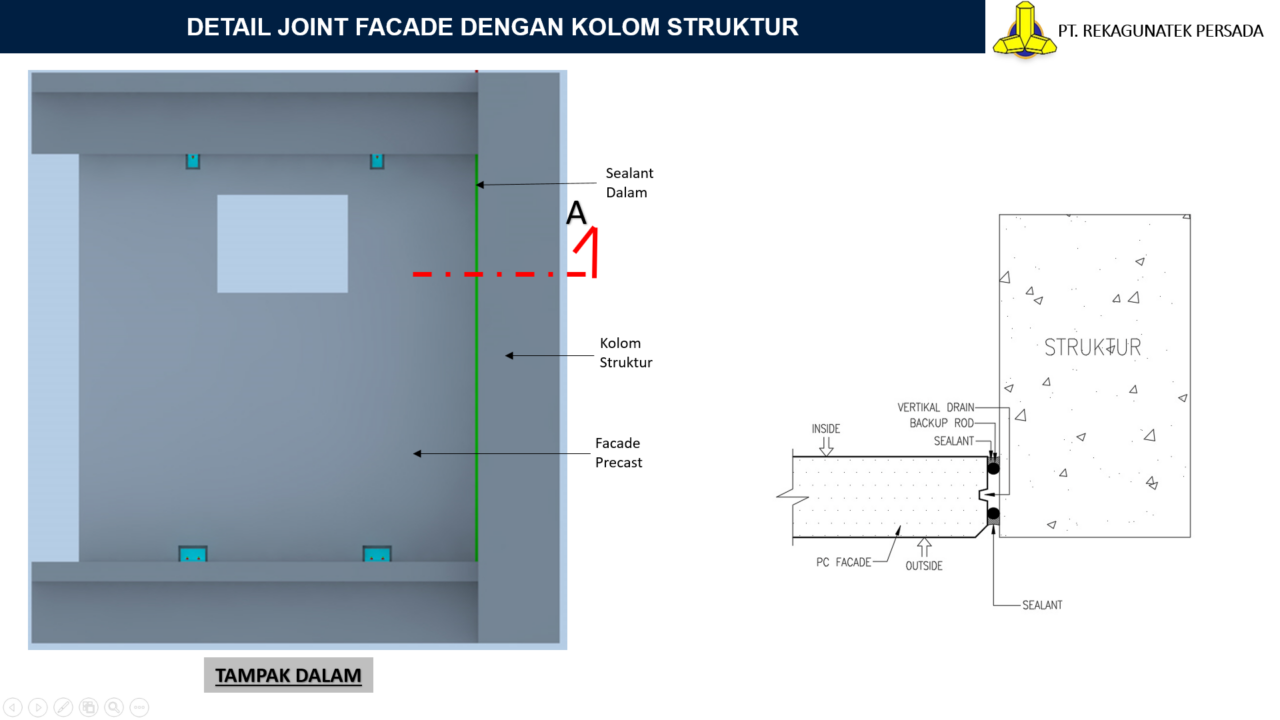 DETAIL JOINT FACADE DENGAN KOLOM STRUKTUR

PT. REKAGUNATEK PERSADA

Sealant Dalam

A

Kolom Struktur

Facade Precast

TAMPAK DALAM

STRUKTUR

VERTIKAL DRAIN
BACKUP ROD
SEALANT
INSIDE

PC FACADE
OUTSIDE

SEALANT