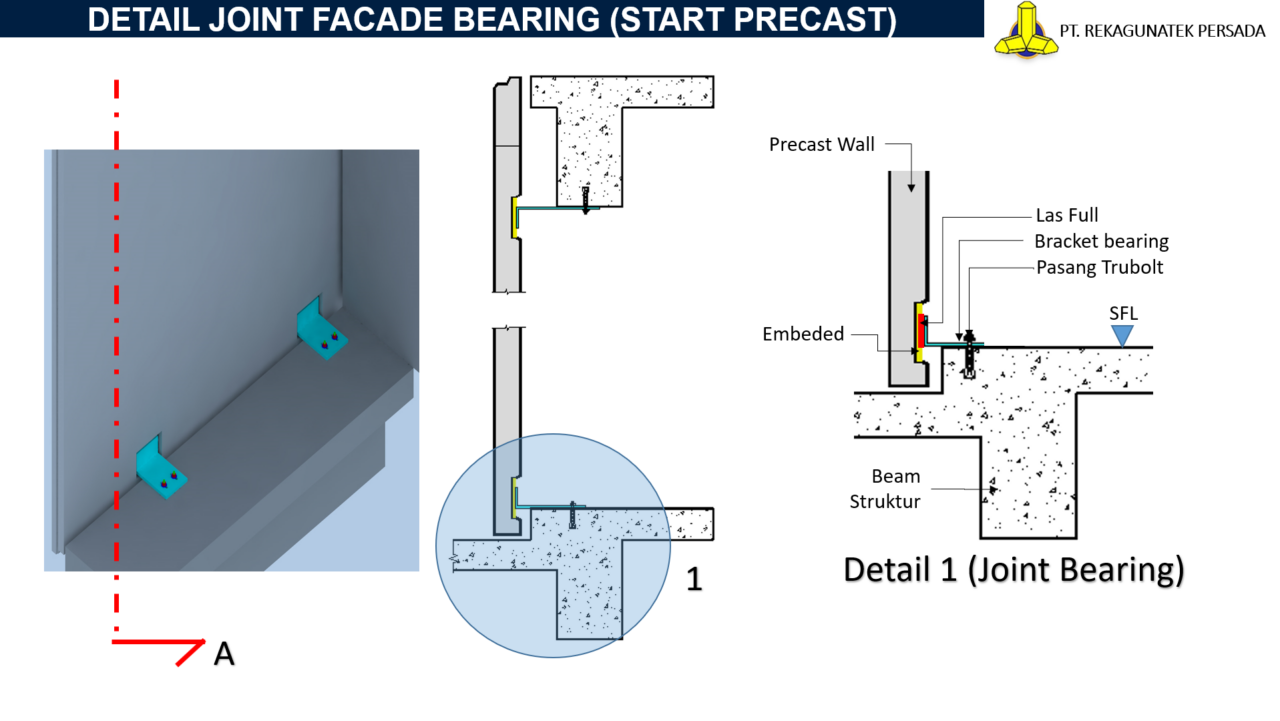 DETAIL JOINT FACADE BEARING (START PRECAST)

PT. REKAGUNATEK PERSADA

A

1

Precast Wall

Las Full

Bracket bearing

Pasang Trubolt

SFL

Embeded

Beam Struktur

Detail 1 (Joint Bearing)